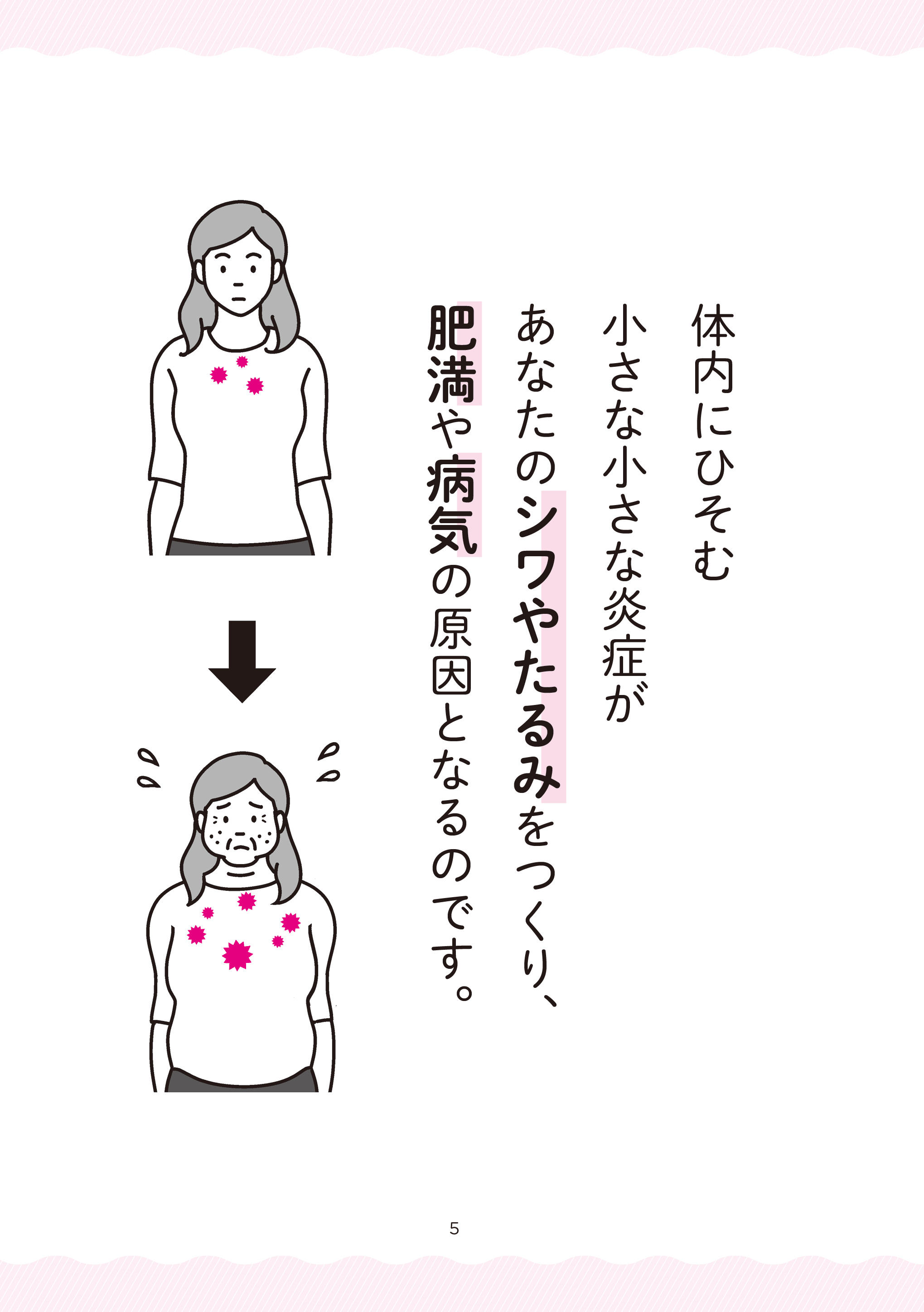 体内にひそむ
小さな小さな炎症が
あなたのシワやたるみをつくり、
肥満や病気の原因となるのです。

5