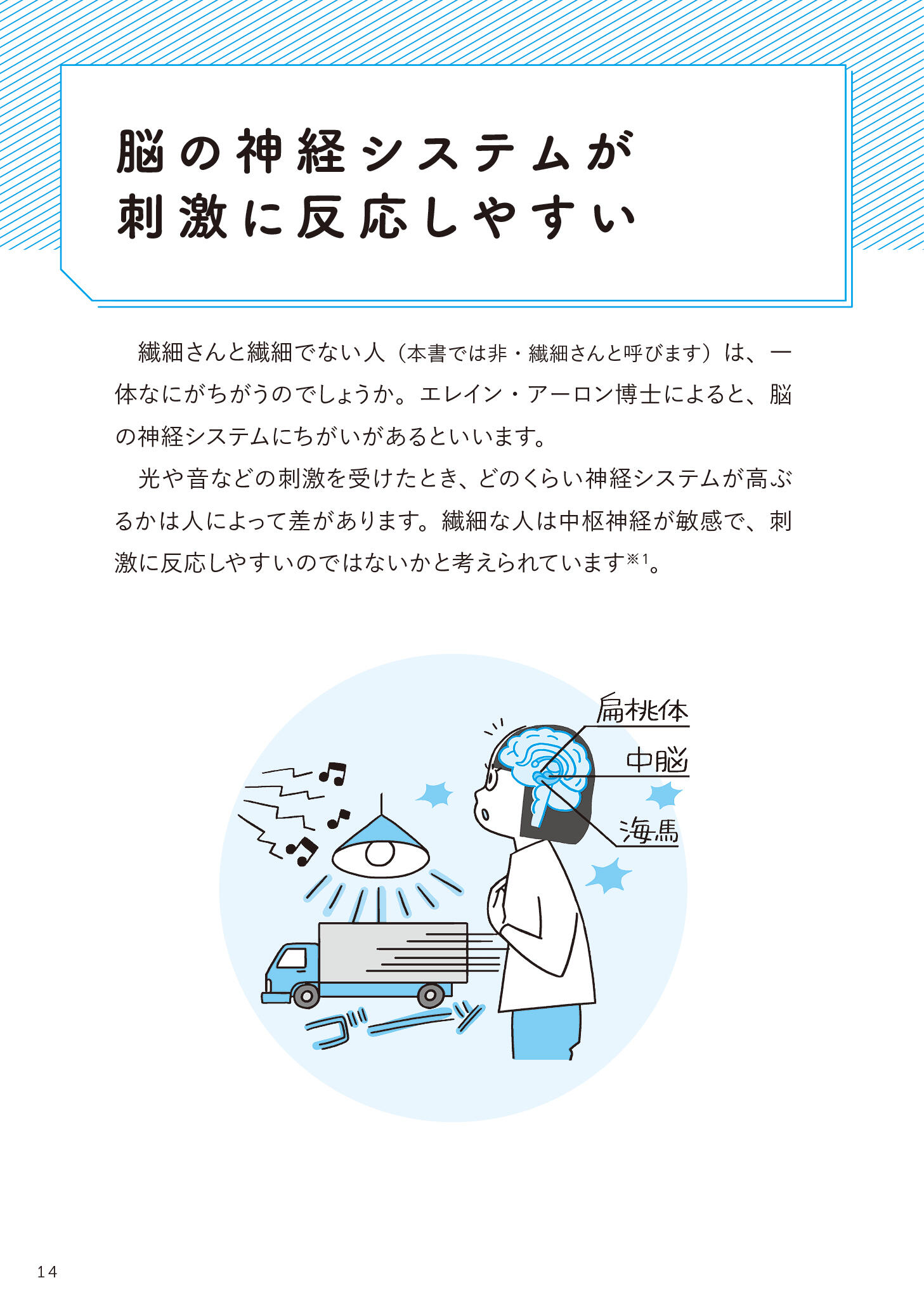 脳の神経システムが
刺激に反応しやすい

繊細さんと繊細でない人（本書では非・繊細さんと呼びます）は、一体なにがちがうのでしょうか。エレイン・アーロン博士によると、脳の神経システムにちがいがあるといいます。

光や音などの刺激を受けたとき、どのくらい神経システムが高ぶるかは人によって差があります。繊細な人は中枢神経が敏感で、刺激に反応しやすいのではないかと考えられています※1。

扁桃体

中脳

海馬

ゴーーッ

14